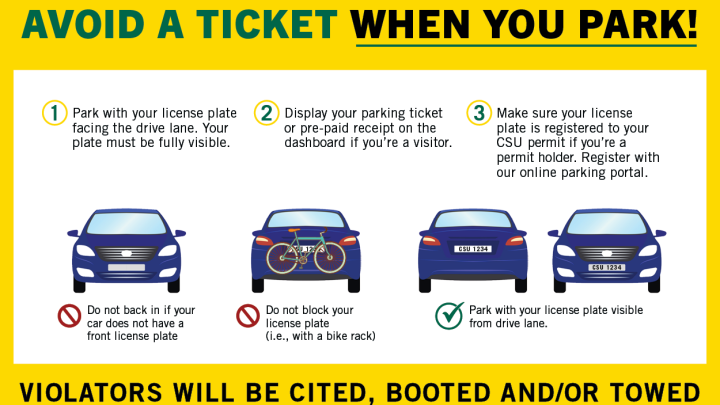 AVOID A TICKET WHEN YOU PARK!

1 Park with your license plate facing the drive lane. Your plate must be fully visible.

2 Display your parking ticket or pre-paid receipt on the dashboard if you're a visitor.

3 Make sure your license plate is registered to your CSU permit if you're a permit holder. Register with our online parking portal.

CSU 1234

CSU 1234

CSU 1234

Do not back in if your car does not have a front license plate

Do not block your license plate (i.e., with a bike rack)

Park with your license plate visible from drive lane.

VIOLATORS WILL BE CITED, BOOTED AND/OR TOWED