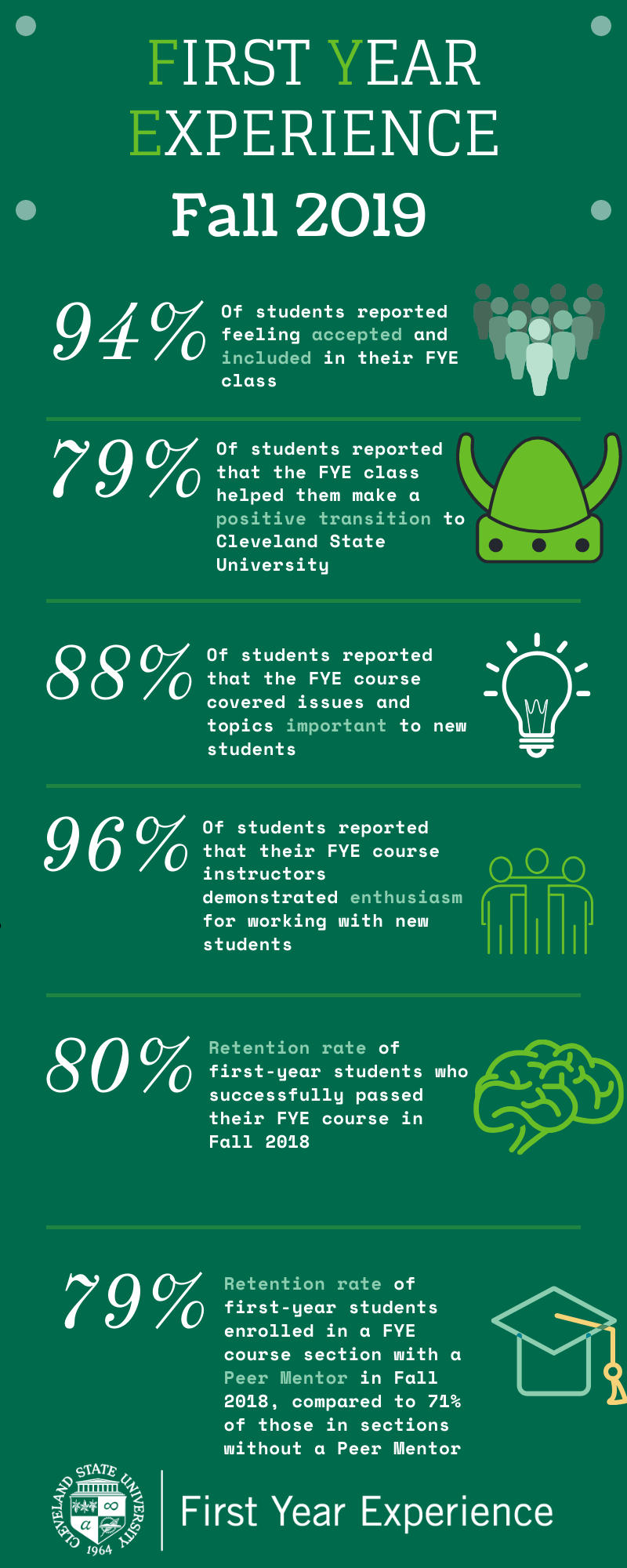 FIRST YEAR EXPERIENCE

Fall 2019

94% Of students reported feeling accepted and included in their FYE class

79% Of students reported that the FYE class helped them make a positive transition to Cleveland State University

88% Of students reported that the FYE course covered issues and topics important to new students

96% Of students reported that their FYE course instructors demonstrated enthusiasm for working with new students

80% Retention rate of first-year students who successfully passed their FYE course in Fall 2018

79% Retention rate of first-year students enrolled in a FYE course section with a Peer Mentor in Fall 2018, compared to 71% of those in sections without a Peer Mentor

CLEVELAND STATE UNIVERSITY 1964

First Year Experience